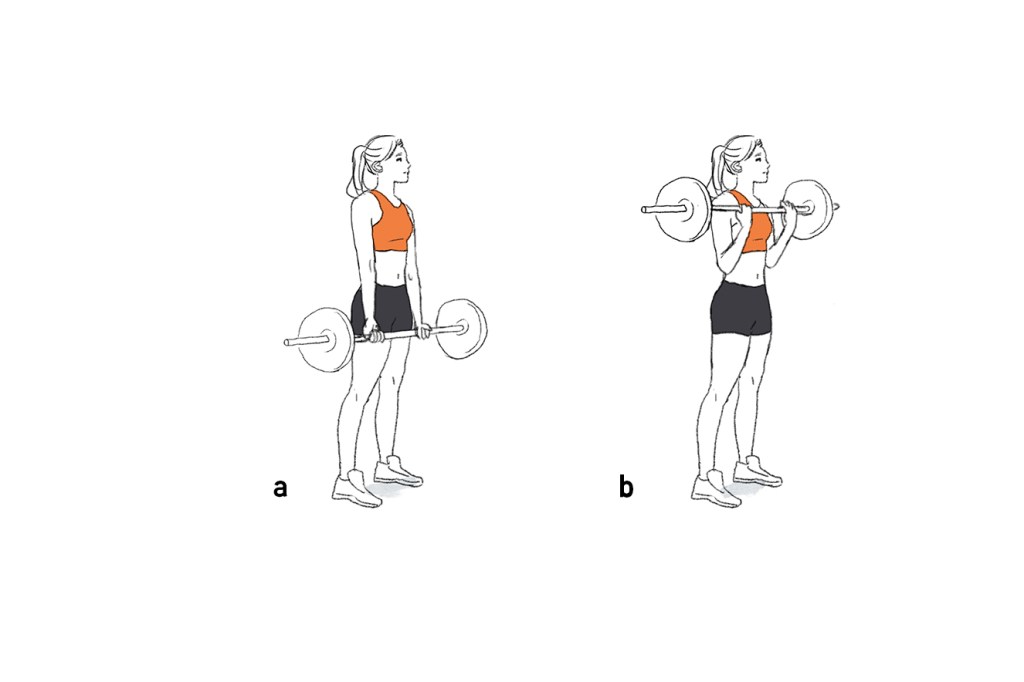 a

b