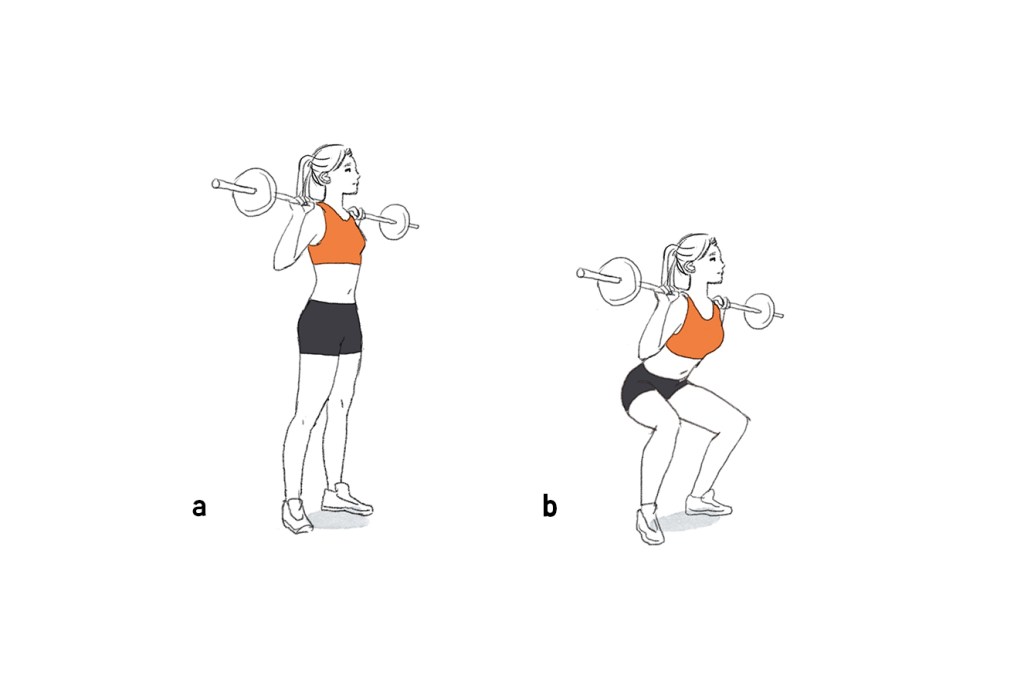 a

b