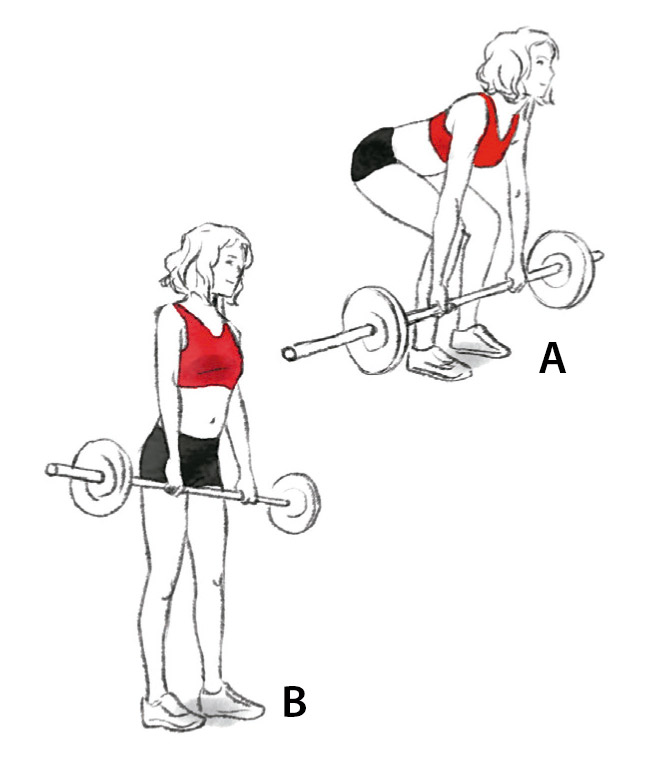 A

B