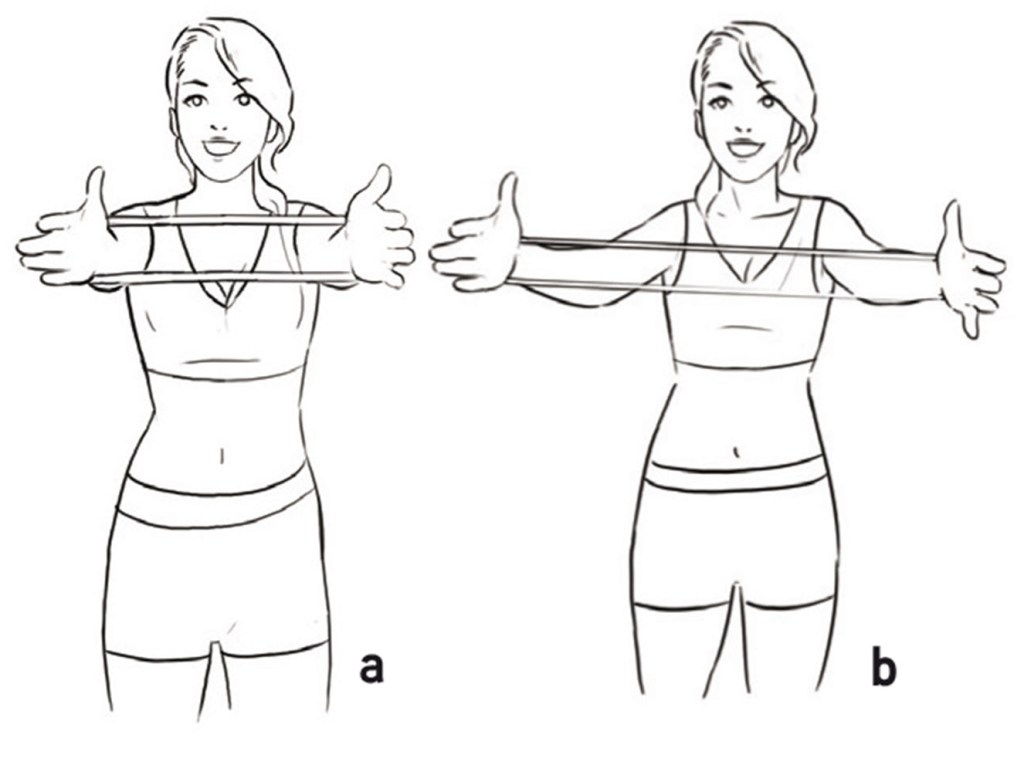 a

b