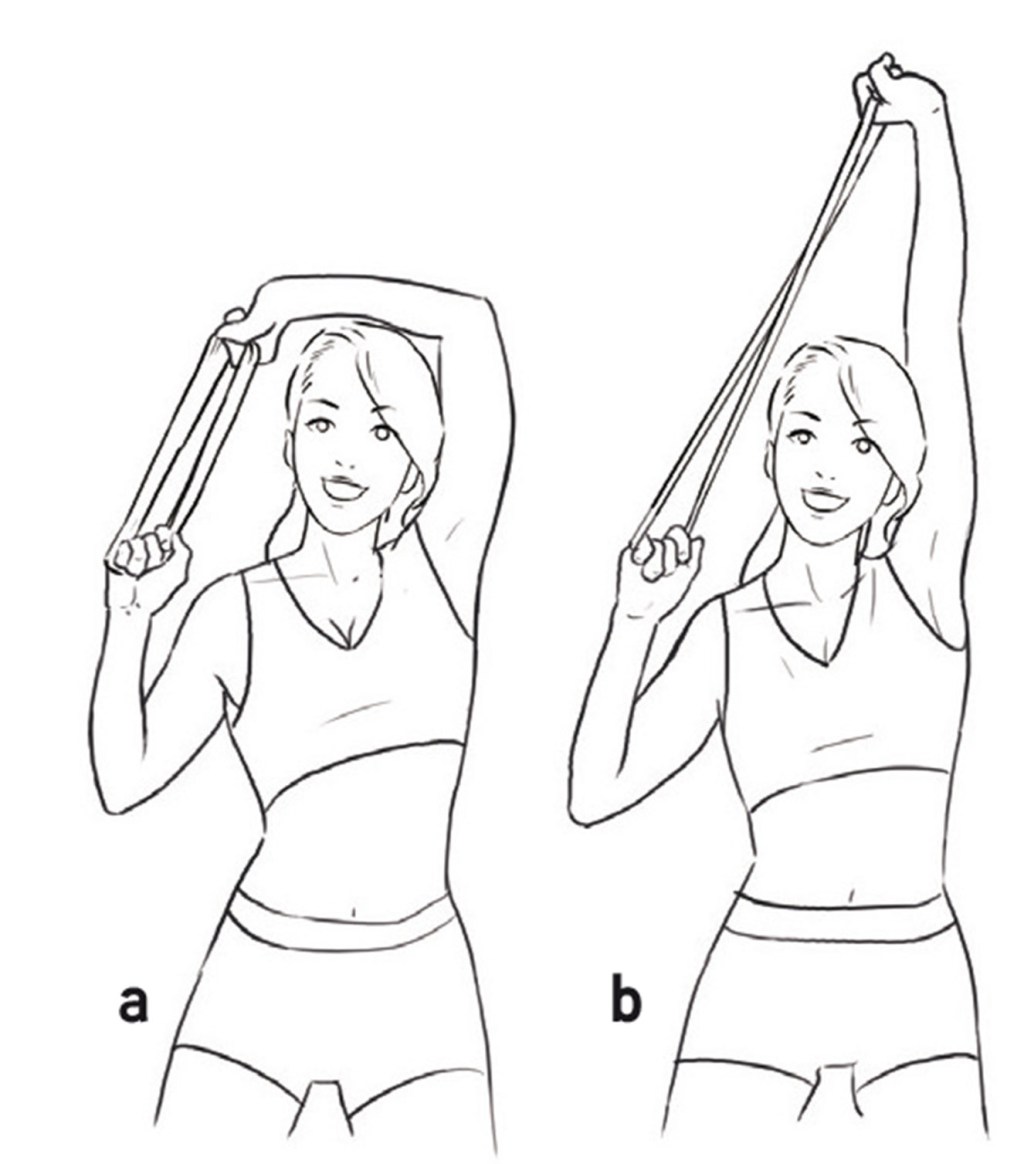 a

b