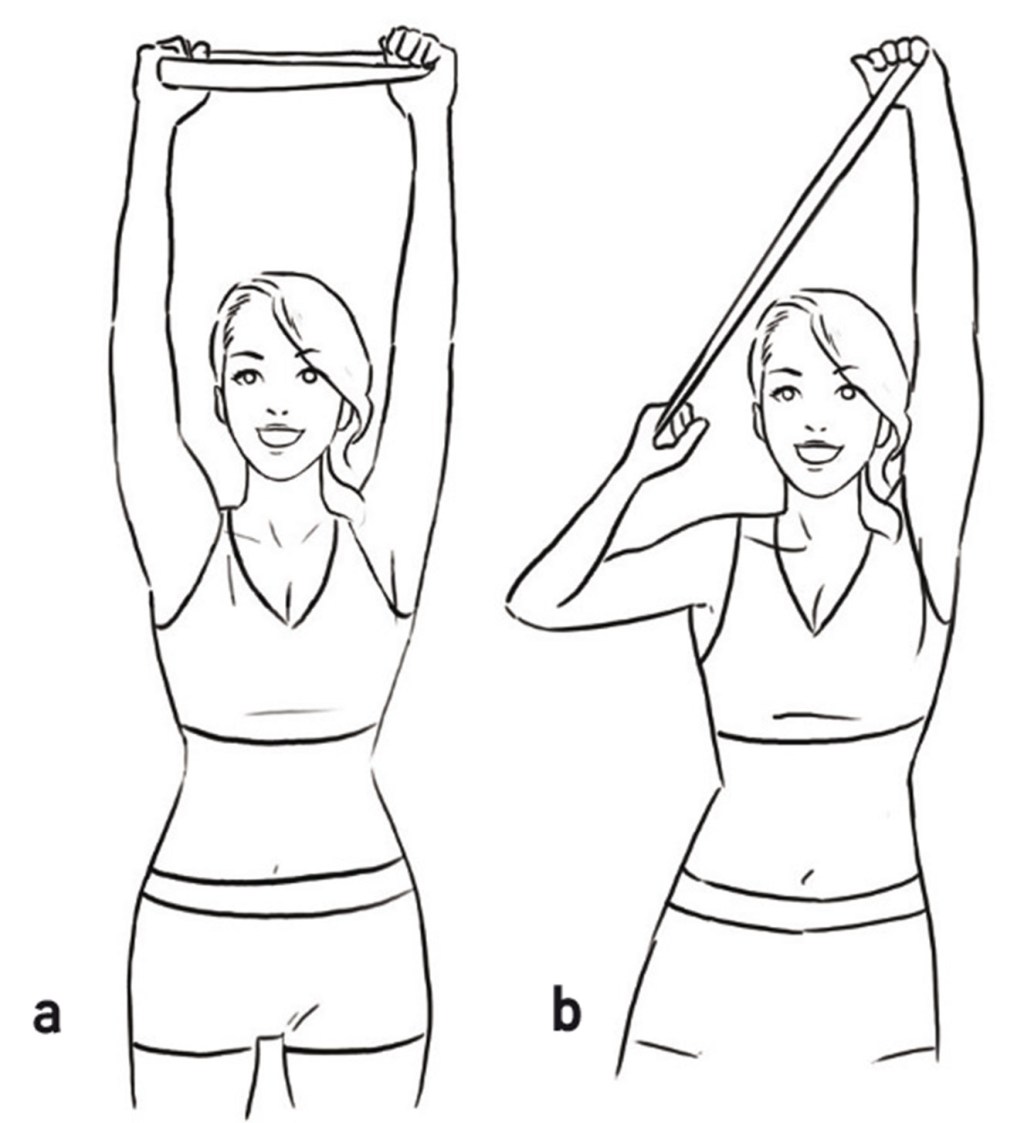 a

b